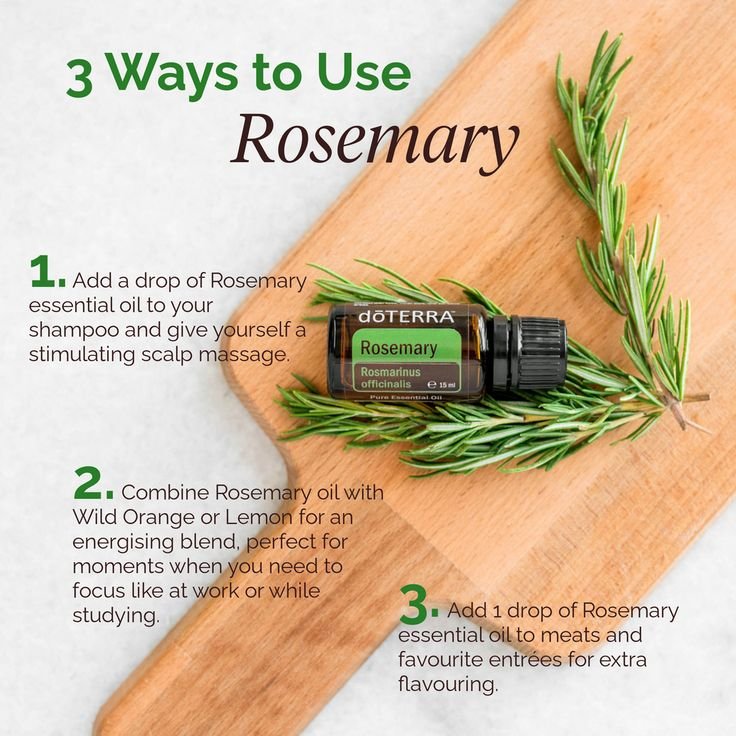 3 Ways to Use
Rosemary

1. Add a drop of Rosemary essential oil to your shampoo and give yourself a stimulating scalp massage.

dōTERRA
Rosemary
Rosmarinus officinalis
℮ 15 ml
Pure Essential Oil

2. Combine Rosemary oil with Wild Orange or Lemon for an energising blend, perfect for moments when you need to focus like at work or while studying.

3. Add 1 drop of Rosemary essential oil to meats and favourite entrées for extra flavouring.